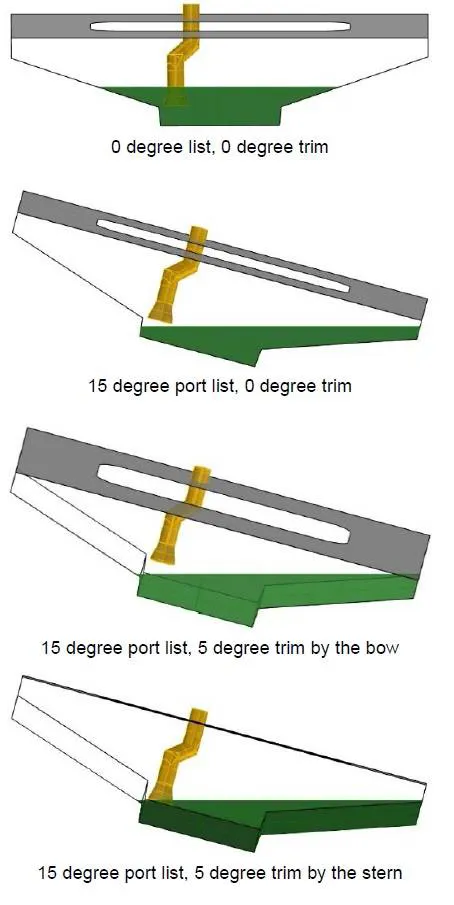 0 degree list, 0 degree trim

15 degree port list, 0 degree trim

15 degree port list, 5 degree trim by the bow

15 degree port list, 5 degree trim by the stern